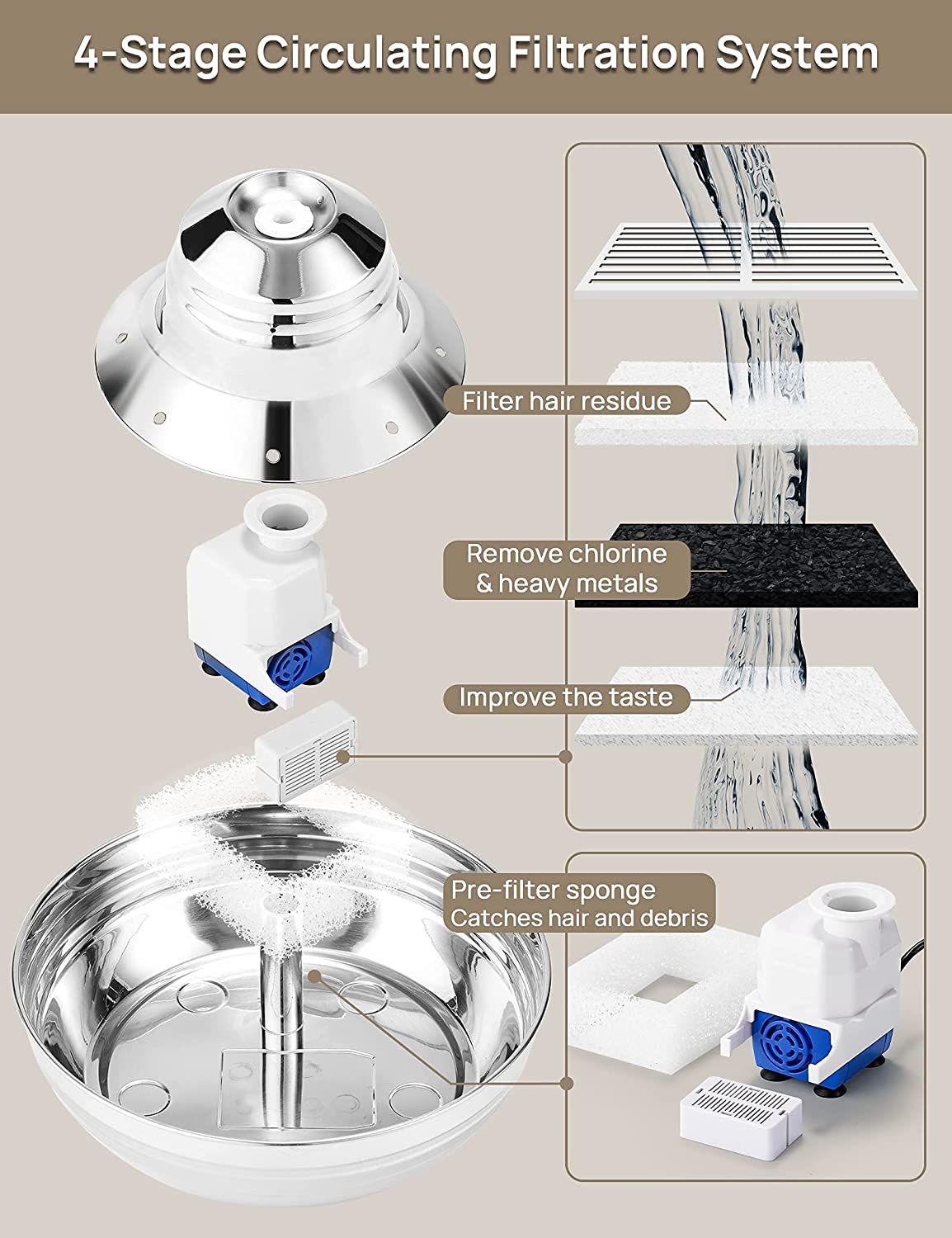 4-Stage Circulating Filtration System

Filter hair residue

Remove chlorine & heavy metals

Improve the taste

Pre-filter sponge
Catches hair and debris