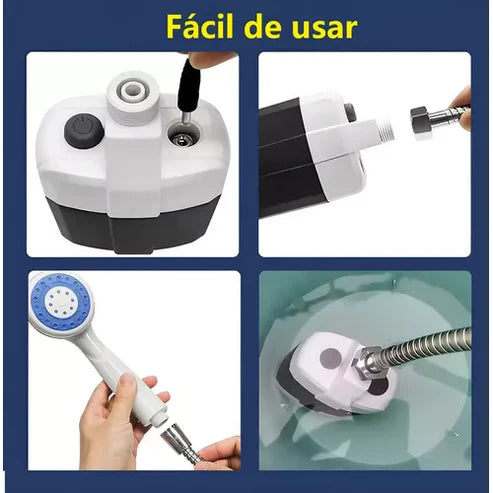 Fácil de usar