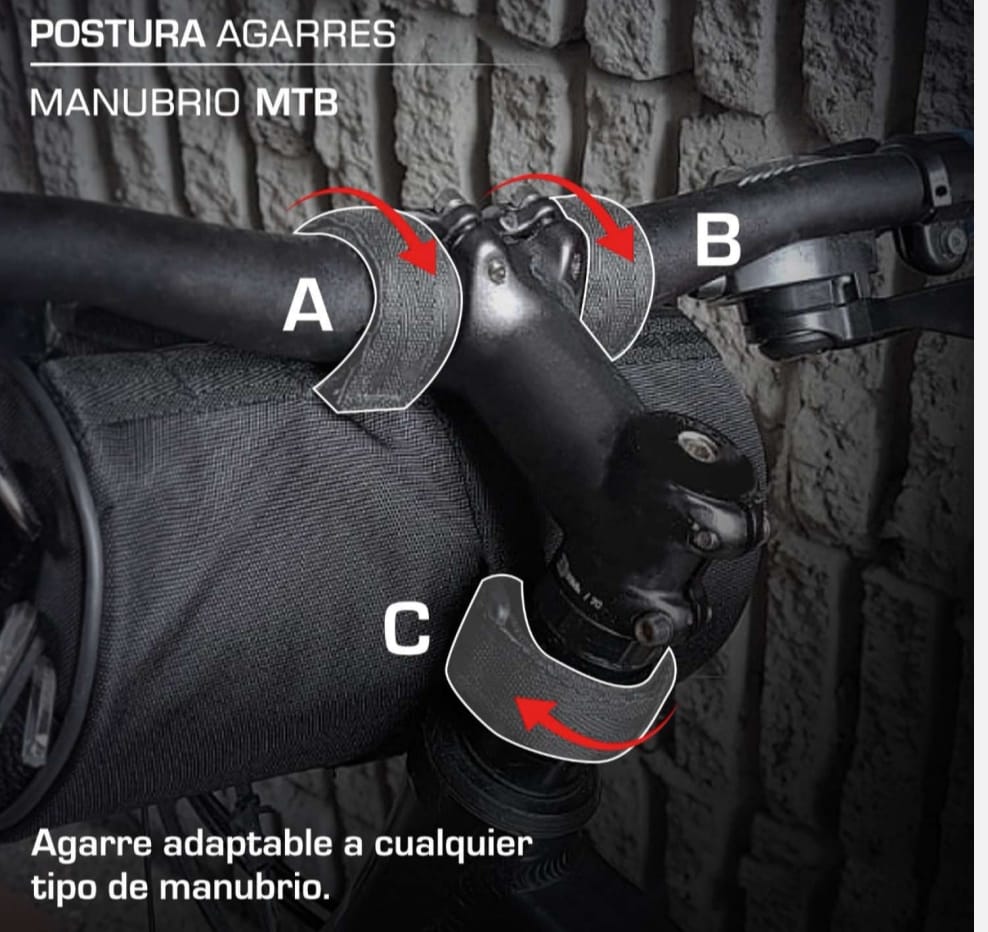 POSTURA AGARRES
MANUBRIO MTB

A

B

C

Agarre adaptable a cualquier tipo de manubrio.